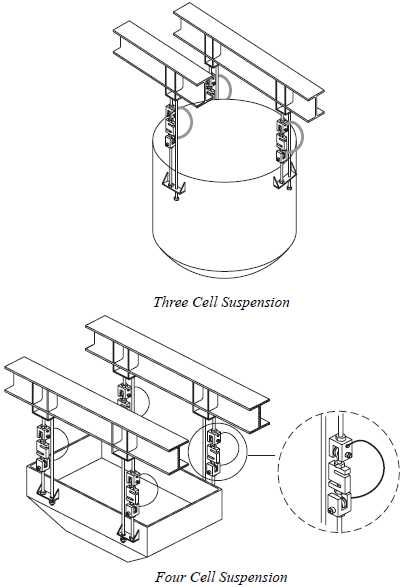 Three Cell Suspension

Four Cell Suspension